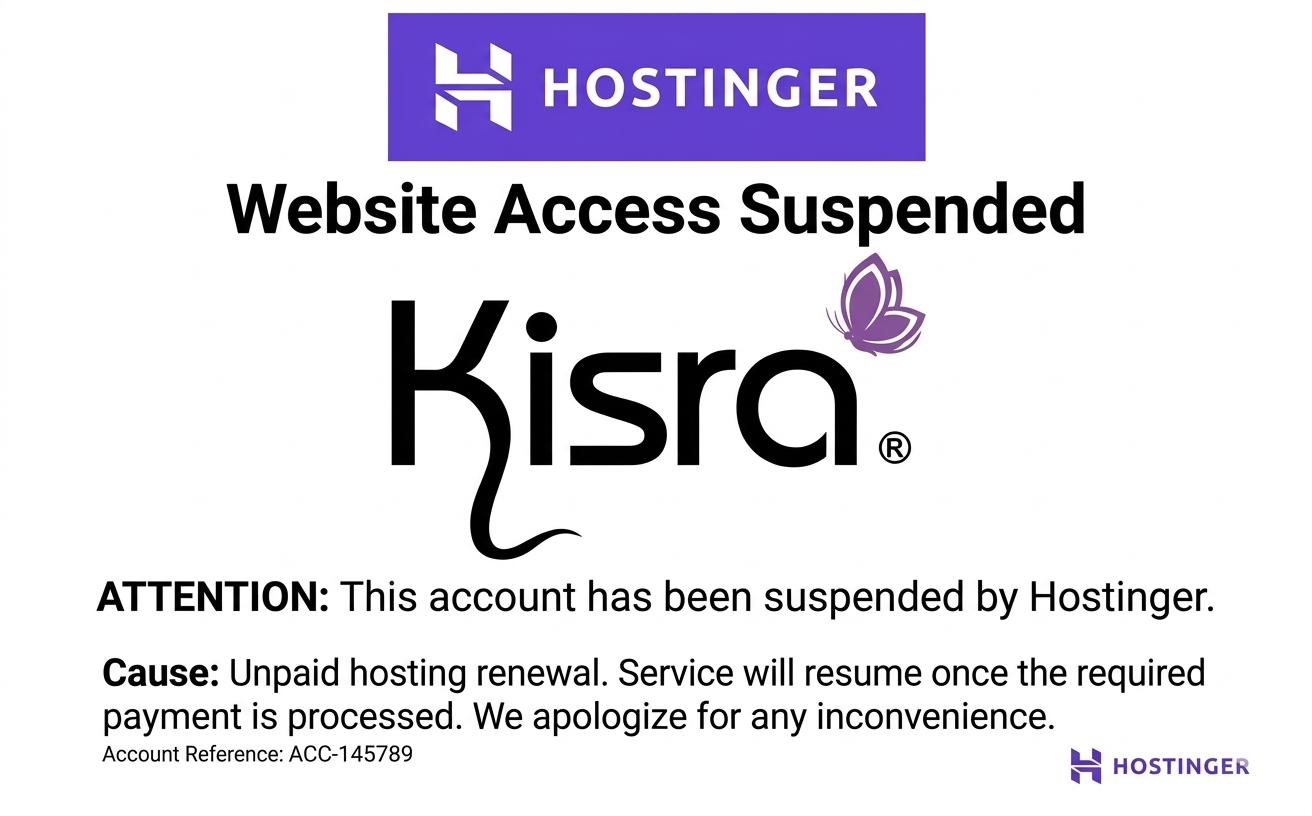 HOSTINGER

Website Access Suspended

Kisra®

ATTENTION: This account has been suspended by Hostinger.

Cause: Unpaid hosting renewal. Service will resume once the required payment is processed. We apologize for any inconvenience.

Account Reference: ACC-145789

HOSTINGER